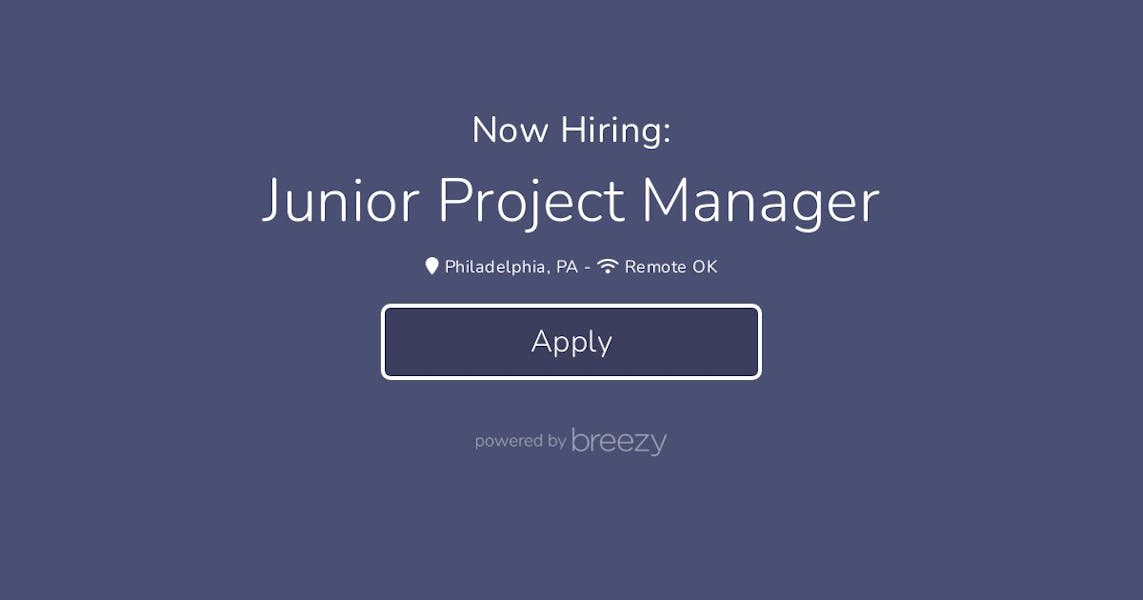 Now Hiring:

Junior Project Manager

Philadelphia, PA - Remote OK

Apply

powered by breezy